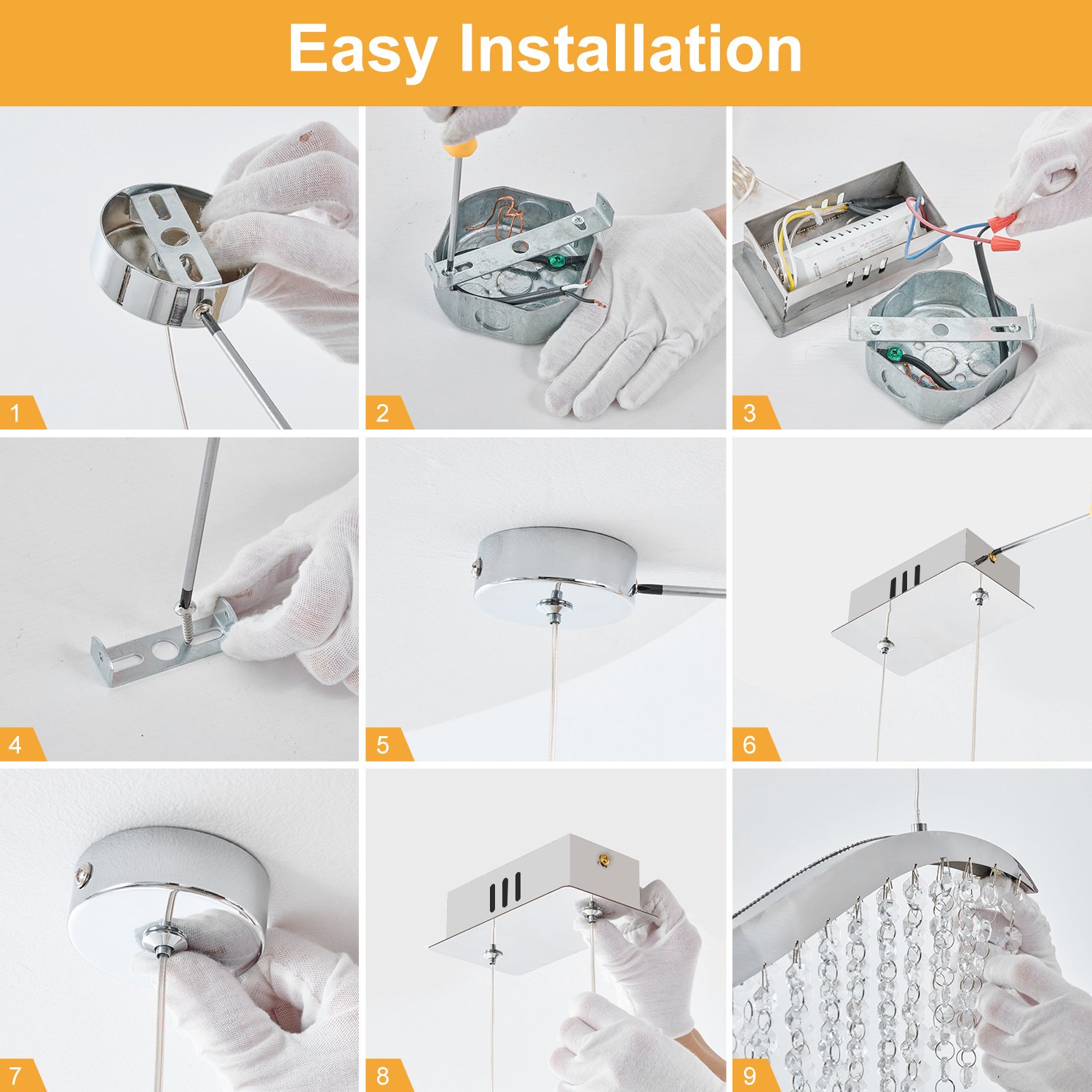 Easy Installation

1

2

3

4

5

6

7

8

9