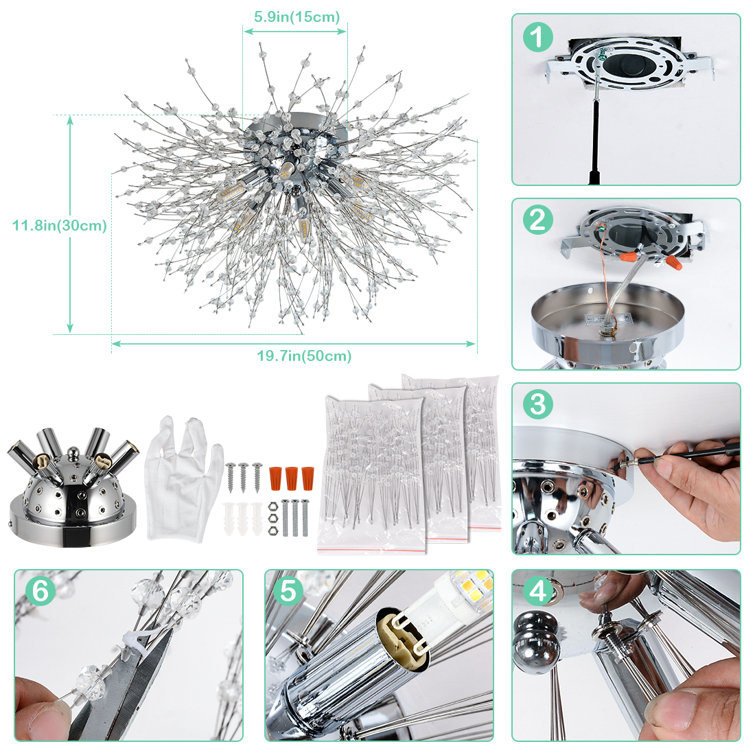 5.9in(15cm)

11.8in(30cm)

19.7in(50cm)

1

2

3

6

5

4